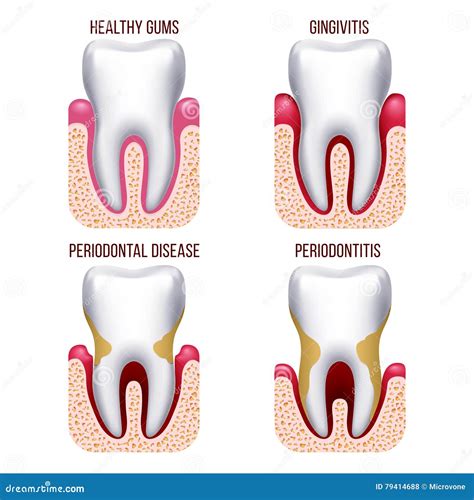 HEALTHY GUMS

GINGIVITIS

PERIODONTAL DISEASE

PERIODONTITIS

dreamstime.com

ID 79414688 © Microvone