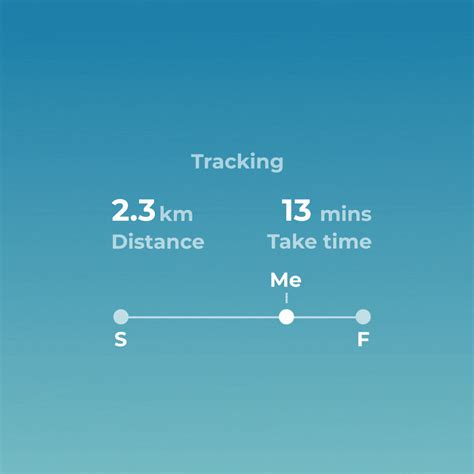 Tracking

2.3 km
Distance

13 mins
Take time

Me

S

F