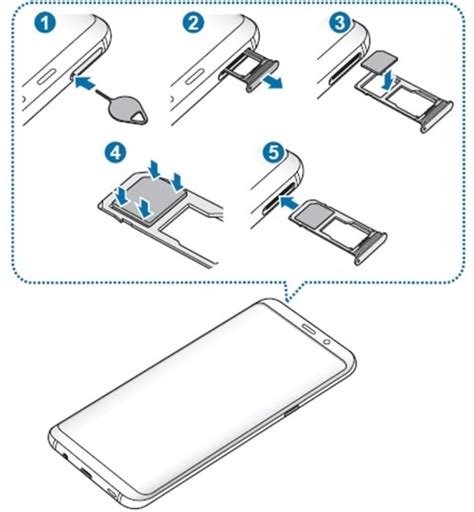 1
2
3
4
5