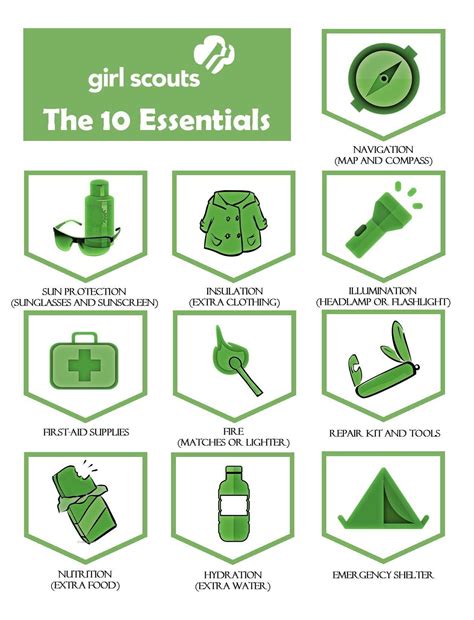 girl scouts
The 10 Essentials

NAVIGATION
(MAP AND COMPASS)

SUN PROTECTION
(SUNGLASSES AND SUNSCREEN)

INSULATION
(EXTRA CLOTHING)

ILLUMINATION
(HEADLAMP OR FLASHLIGHT)

FIRST-AID SUPPLIES

FIRE
(MATCHES OR LIGHTER)

REPAIR KIT AND TOOLS

NUTRITION
(EXTRA FOOD)

HYDRATION
(EXTRA WATER)

EMERGENCY SHELTER