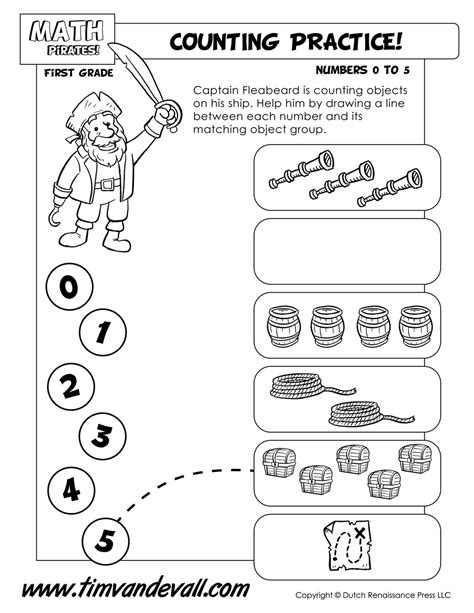 MATH
PIRATES!

COUNTING PRACTICE!

FIRST GRADE

NUMBERS 0 TO 5

Captain Fleabeard is counting objects on his ship. Help him by drawing a line between each number and its matching object group.

0

1

2

3

4

5

www.timvandevall.com

Copyright © Dutch Renaissance Press LLC