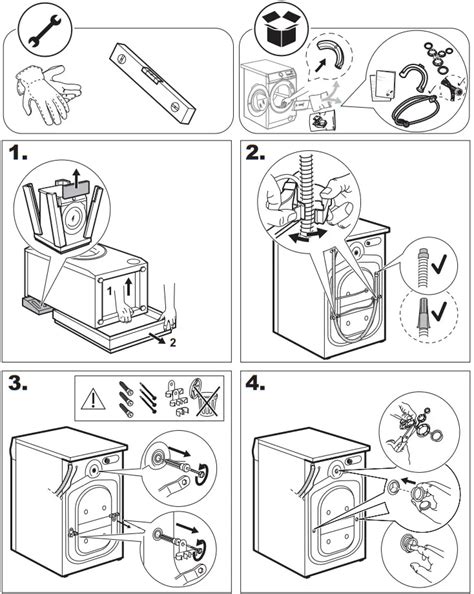 1.

1

2

2.

3.

4.