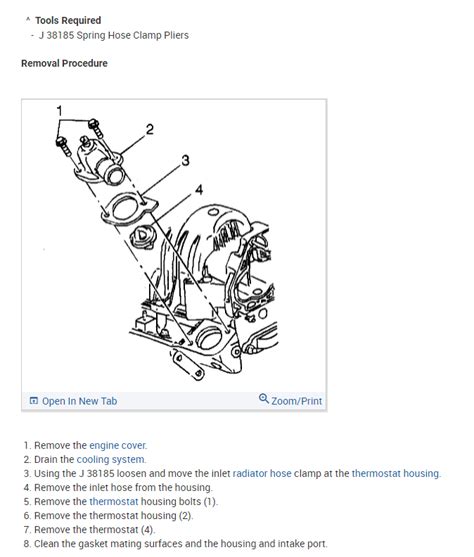 ^ Tools Required
- J 38185 Spring Hose Clamp Pliers

Removal Procedure

1
2
3
4

Open In New Tab
Zoom/Print

1. Remove the engine cover.
2. Drain the cooling system.
3. Using the J 38185 loosen and move the inlet radiator hose clamp at the thermostat housing.
4. Remove the inlet hose from the housing.
5. Remove the thermostat housing bolts (1).
6. Remove the thermostat housing (2).
7. Remove the thermostat (4).
8. Clean the gasket mating surfaces and the housing and intake port.