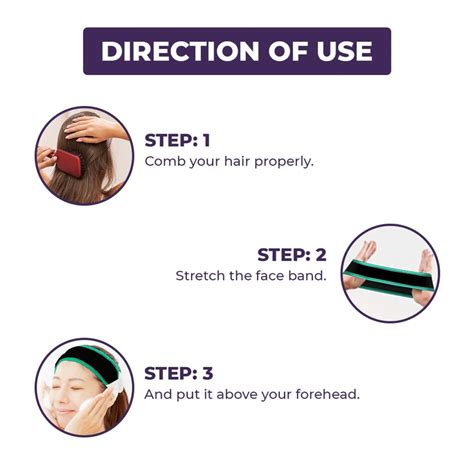 DIRECTION OF USE

STEP: 1
Comb your hair properly.

STEP: 2
Stretch the face band.

STEP: 3
And put it above your forehead.