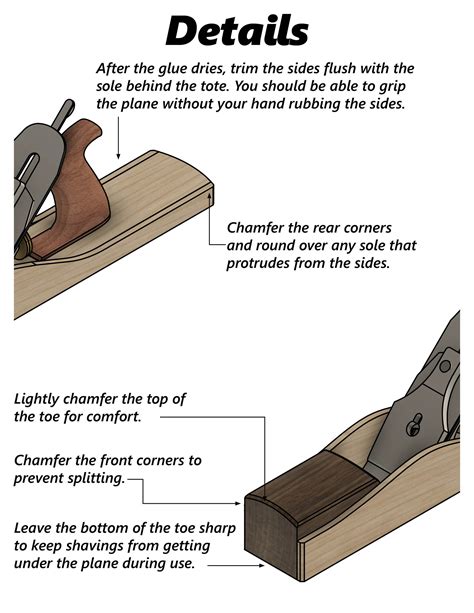 Details

After the glue dries, trim the sides flush with the sole behind the tote. You should be able to grip the plane without your hand rubbing the sides.

Chamfer the rear corners and round over any sole that protrudes from the sides.

Lightly chamfer the top of the toe for comfort.

Chamfer the front corners to prevent splitting.

Leave the bottom of the toe sharp to keep shavings from getting under the plane during use.