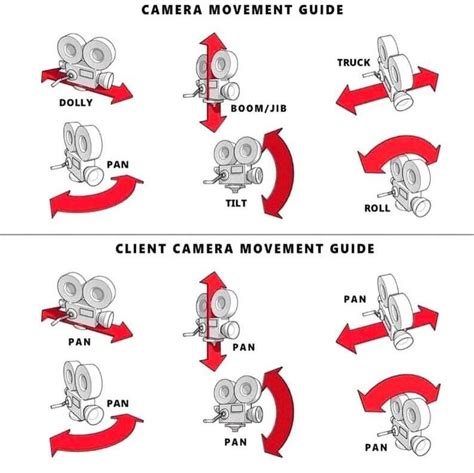 CAMERA MOVEMENT GUIDE

DOLLY

BOOM/JIB

TRUCK

PAN

TILT

ROLL

CLIENT CAMERA MOVEMENT GUIDE

PAN

PAN

PAN

PAN

PAN

PAN