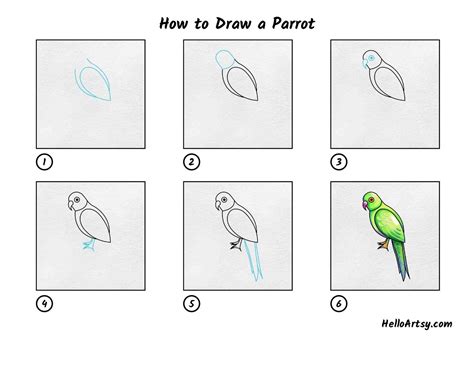 How to Draw a Parrot

1

2

3

4

5

6

HelloArtsy.com