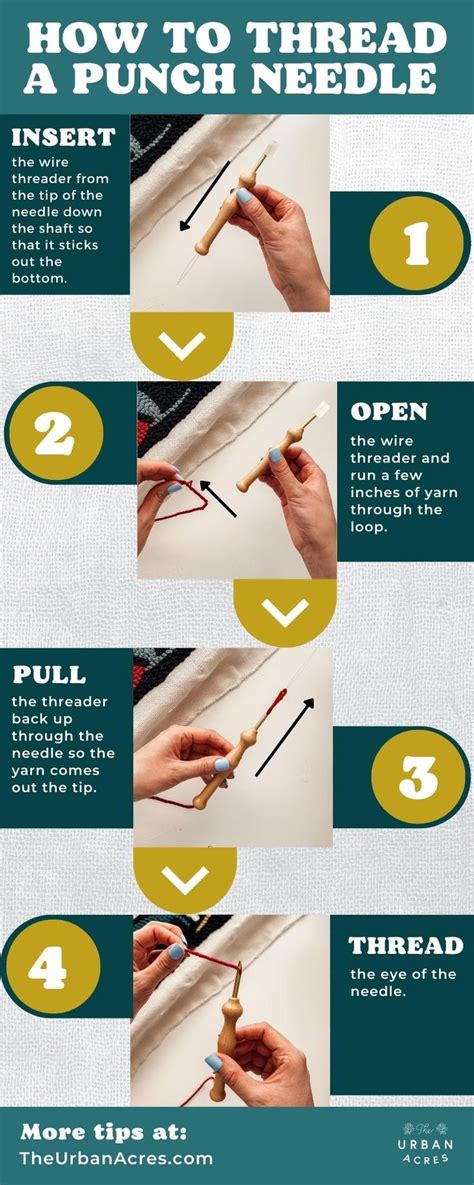 HOW TO THREAD A PUNCH NEEDLE

INSERT
the wire threader from the tip of the needle down the shaft so that it sticks out the bottom.

1

2

OPEN
the wire threader and run a few inches of yarn through the loop.

PULL
the threader back up through the needle so the yarn comes out the tip.

3

4

THREAD
the eye of the needle.

More tips at:
TheUrbanAcres.com

The
URBAN
ACRES