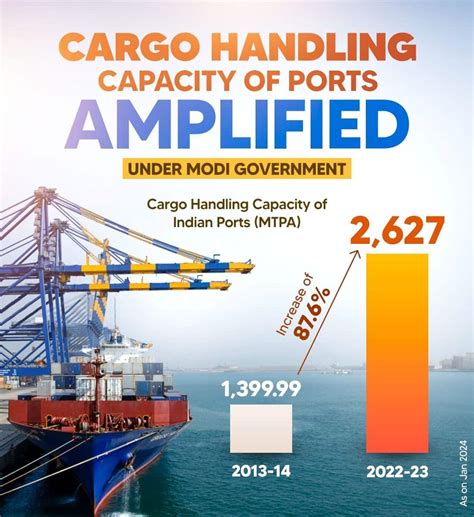 CARGO HANDLING CAPACITY OF PORTS AMPLIFIED

UNDER MODI GOVERNMENT

Cargo Handling Capacity of Indian Ports (MTPA)

2,627

Increase of 87.6%

1,399.99

2013-14

2022-23

As on Jan 2024