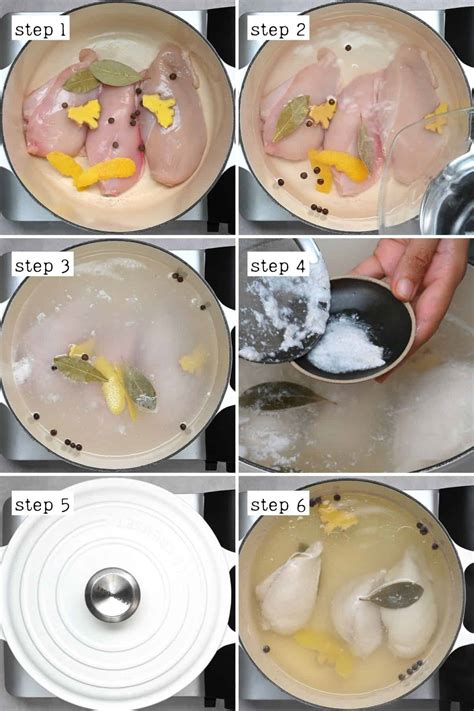 step 1

step 2

step 3

step 4

step 5

step 6