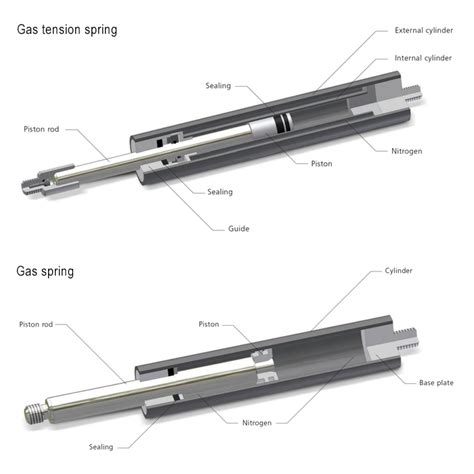 Gas tension spring

External cylinder

Internal cylinder

Sealing

Piston rod

Nitrogen

Piston

Sealing

Guide

Gas spring

Cylinder

Piston rod

Piston

Base plate

Nitrogen

Sealing