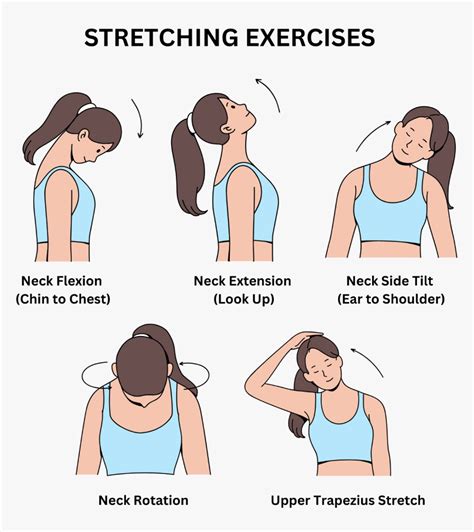 STRETCHING EXERCISES

Neck Flexion
(Chin to Chest)

Neck Extension
(Look Up)

Neck Side Tilt
(Ear to Shoulder)

Neck Rotation

Upper Trapezius Stretch