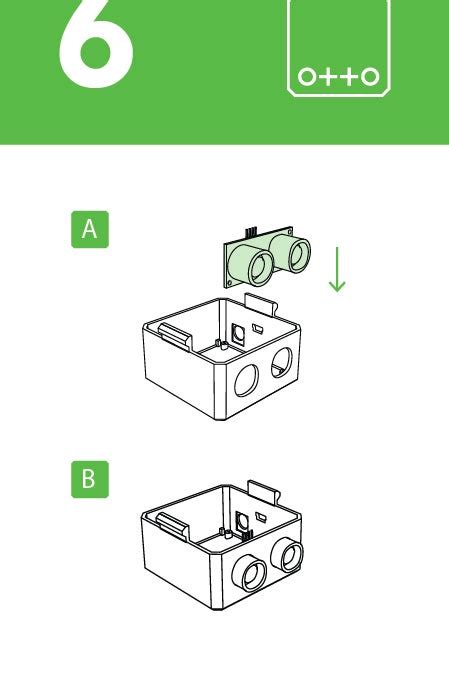 6

o++o

A

B