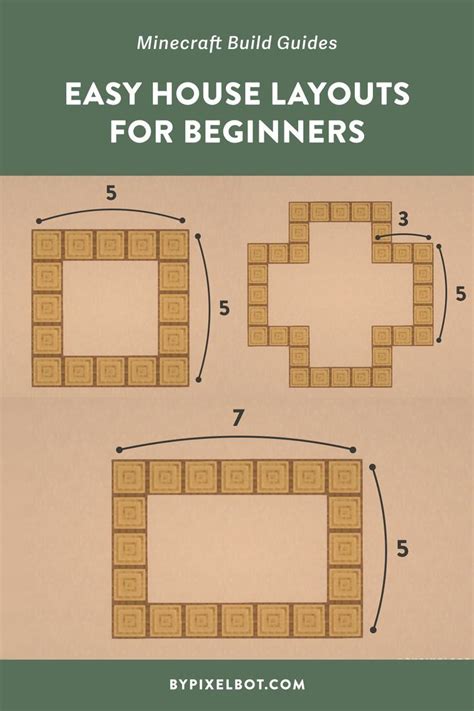 Minecraft Build Guides

EASY HOUSE LAYOUTS FOR BEGINNERS

5

5

3

5

7

5

BYPIXELBOT.COM