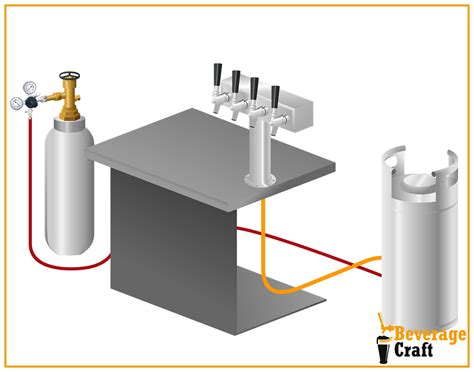 Beverage
Craft