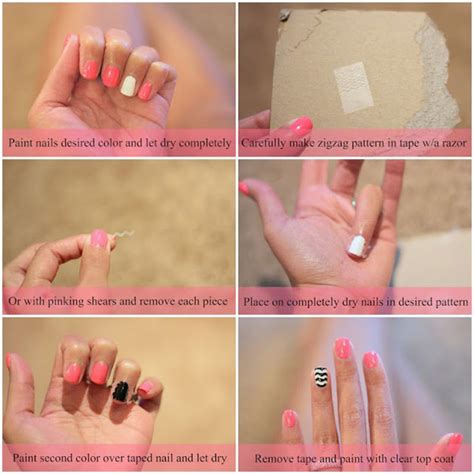 Paint nails desired color and let dry completely

Carefully make zigzag pattern in tape w/a razor

Or with pinking shears and remove each piece

Place on completely dry nails in desired pattern

Paint second color over taped nail and let dry

Remove tape and paint with clear top coat