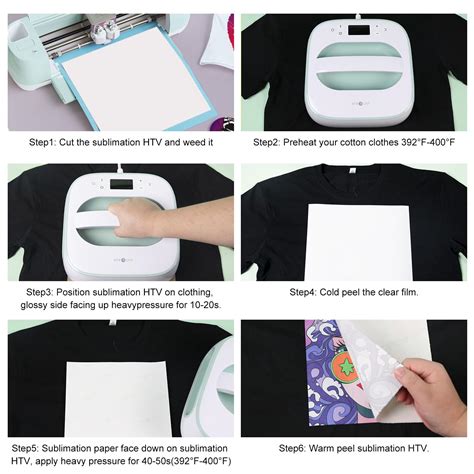 Step1: Cut the sublimation HTV and weed it

Step2: Preheat your cotton clothes 392°F-400°F

Step3: Position sublimation HTV on clothing, glossy side facing up heavypressure for 10-20s.

Step4: Cold peel the clear film.

Step5: Sublimation paper face down on sublimation HTV, apply heavy pressure for 40-50s(392°F-400°F)

Step6: Warm peel sublimation HTV.