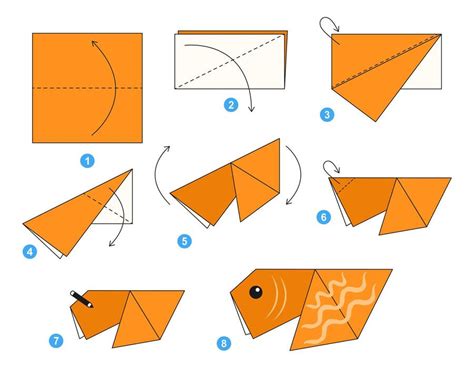 1
2
3
4
5
6
7
8