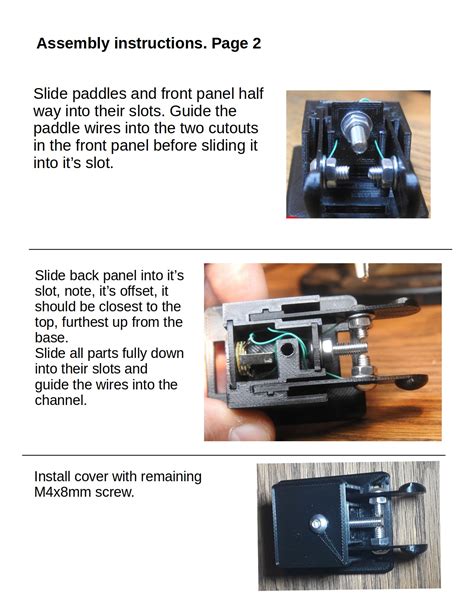 Assembly instructions. Page 2

Slide paddles and front panel half way into their slots. Guide the paddle wires into the two cutouts in the front panel before sliding it into it's slot.

Slide back panel into it's slot, note, it's offset, it should be closest to the top, furthest up from the base.
Slide all parts fully down into their slots and guide the wires into the channel.

Install cover with remaining M4x8mm screw.