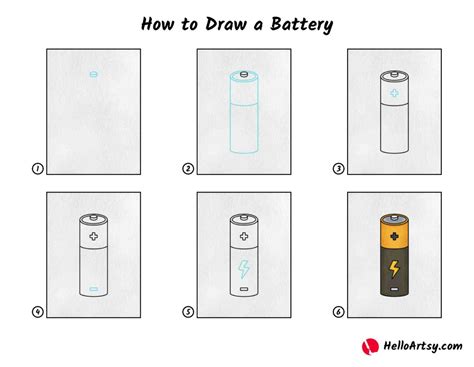 How to Draw a Battery

1

2

3

4

5

6

HelloArtsy.com