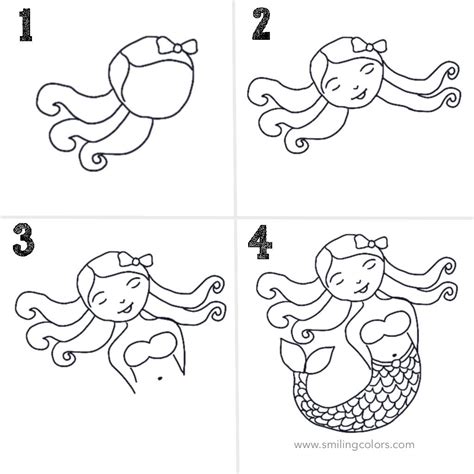 1

2

3

4

www.smilingcolors.com