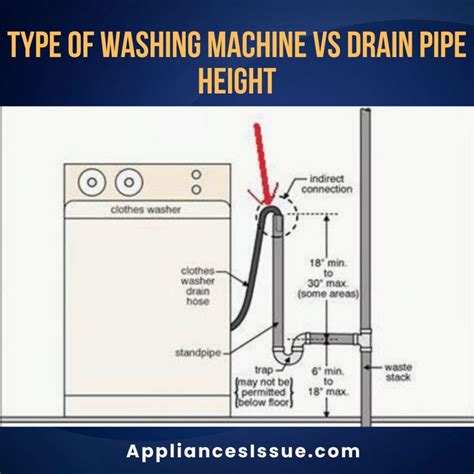 TYPE OF WASHING MACHINE VS DRAIN PIPE HEIGHT

clothes washer

indirect connection

clothes washer drain hose

18" min. to 30" max. (some areas)

standpipe

trap (may not be permitted below floor)

6" min. to 18" max.

waste stack

AppliancesIssue.com