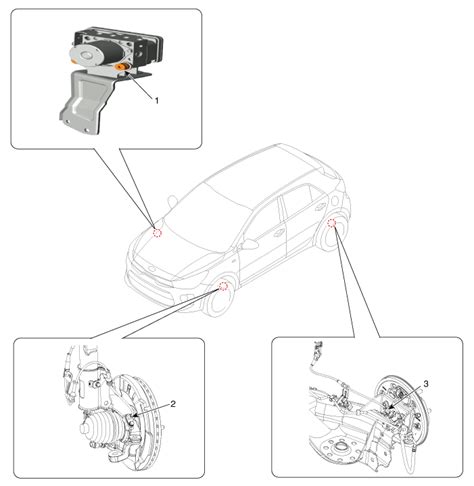 1

2

3