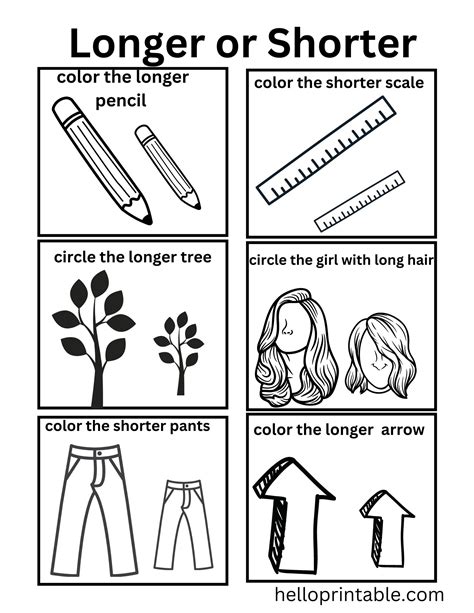 Longer or Shorter

color the longer pencil

color the shorter scale

circle the longer tree

circle the girl with long hair

color the shorter pants

color the longer  arrow

helloprintable.com