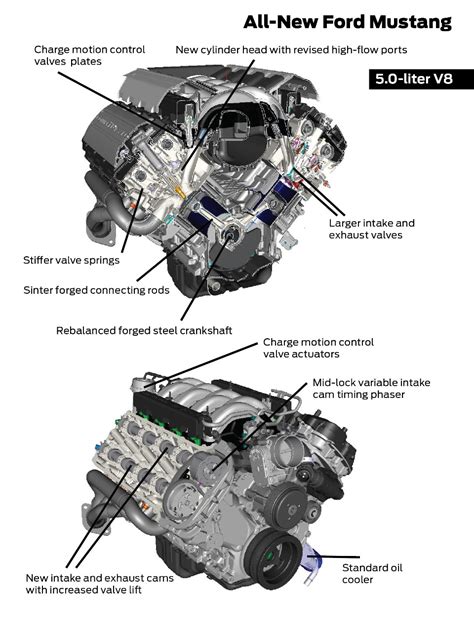 All-New Ford Mustang

5.0-liter V8

Charge motion control valves plates

New cylinder head with revised high-flow ports

Larger intake and exhaust valves

Stiffer valve springs

Sinter forged connecting rods

Rebalanced forged steel crankshaft

Charge motion control valve actuators

Mid-lock variable intake cam timing phaser

Standard oil cooler

New intake and exhaust cams with increased valve lift