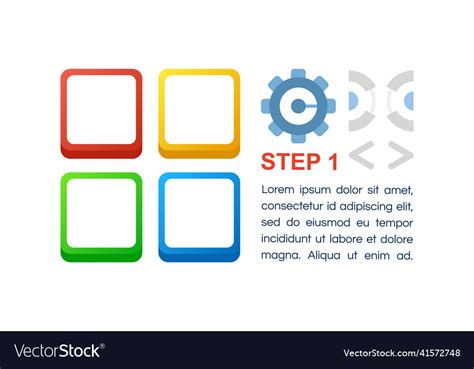 STEP 1

Lorem ipsum dolor sit amet, consectetur id adipiscing elit, sed do eiusmod eu tempor incididunt ut labore et dolore magna. Aliqua ut enim ad.

VectorStock®

VectorStock.com/41572748