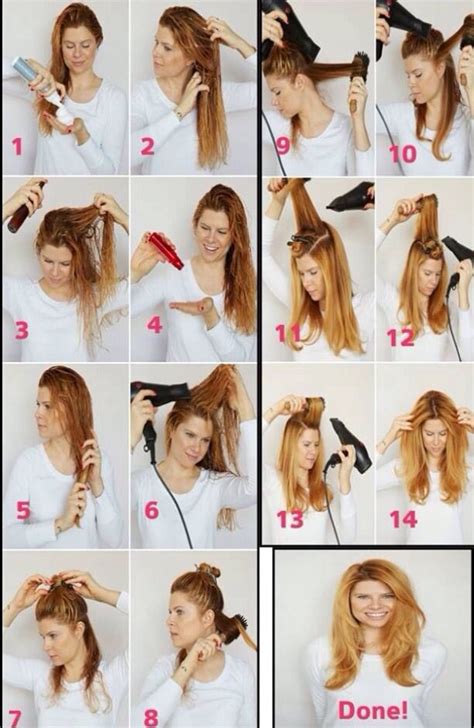 1
2
3
4
5
6
7
8
9
10
11
12
13
14
Done!