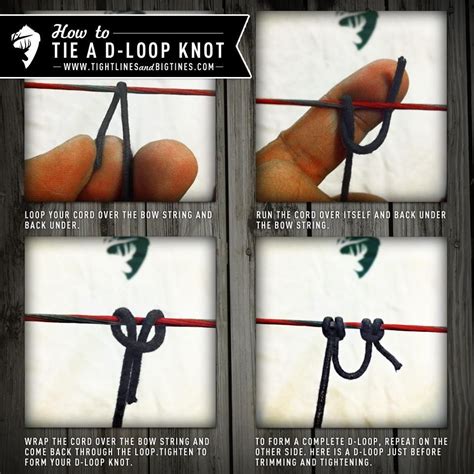 How to
TIE A D-LOOP KNOT
WWW.TIGHTLINESandBIGTINES.COM

LOOP YOUR CORD OVER THE BOW STRING AND BACK UNDER.

RUN THE CORD OVER ITSELF AND BACK UNDER THE BOW STRING.

WRAP THE CORD OVER THE BOW STRING AND COME BACK THROUGH THE LOOP.TIGHTEN TO FORM YOUR D-LOOP KNOT.

TO FORM A COMPLETE D-LOOP, REPEAT ON THE OTHER SIDE. HERE IS A D-LOOP JUST BEFORE TRIMMING AND TIGHTENING.