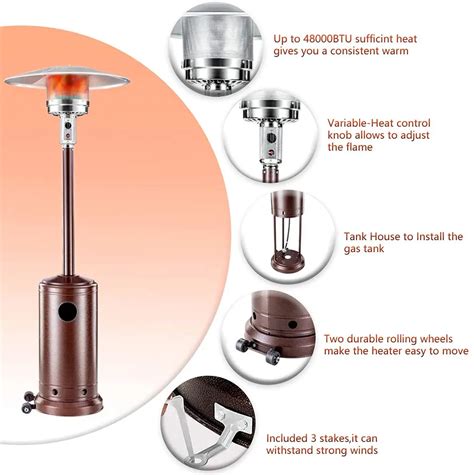 Up to 48000BTU sufficint heat gives you a consistent warm

Variable-Heat control knob allows to adjust the flame

Tank House to Install the gas tank

Two durable rolling wheels make the heater easy to move

Included 3 stakes,it can withstand strong winds