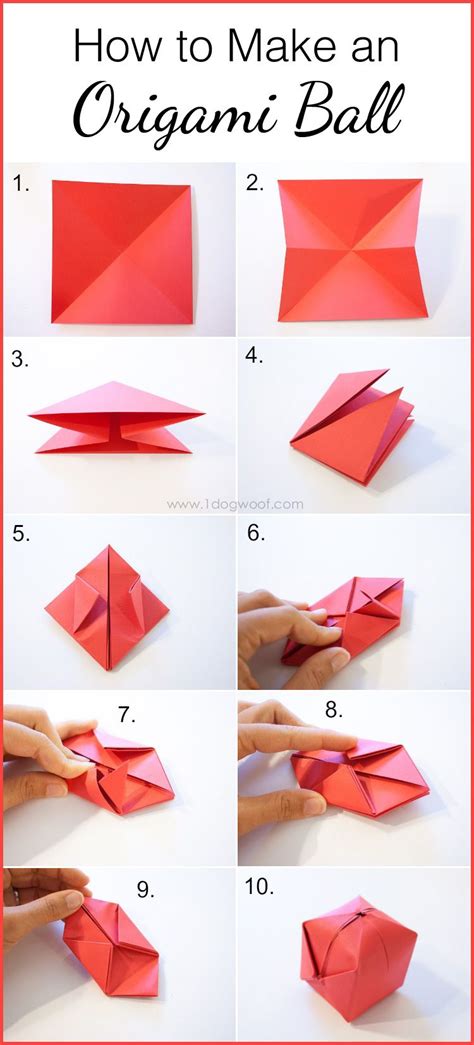 How to Make an
Origami Ball

1.

2.

3.

4.

www.1dogwoof.com

5.

6.

7.

8.

9.

10.