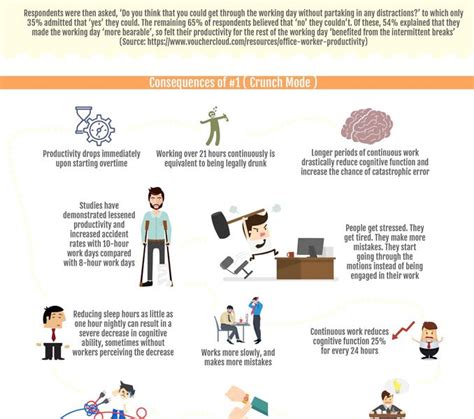 Respondents were then asked, 'Do you think that you could get through the working day without partaking in any distractions?' to which only 35% admitted that 'yes' they could. The remaining 65% of respondents believed that 'no' they couldn't. Of these, 54% explained that they made the working day 'more bearable', so felt their productivity for the rest of the working day 'benefited from the intermittent breaks' (Source: https://www.vouchercloud.com/resources/office-worker-productivity)

Consequences of #1 ( Crunch Mode )

Productivity drops immediately upon starting overtime

Working over 21 hours continuously is equivalent to being legally drunk

Longer periods of continuous work drastically reduce cognitive function and increase the chance of catastrophic error

Studies have demonstrated lessened productivity and increased accident rates with 10-hour work days compared with 8-hour work days

People get stressed. They get tired. They make more mistakes. They start going through the motions instead of being engaged in their work

Reducing sleep hours as little as one hour nightly can result in a severe decrease in cognitive ability, sometimes without workers perceiving the decrease

Works more slowly, and makes more mistakes

Continuous work reduces cognitive function 25% for every 24 hours