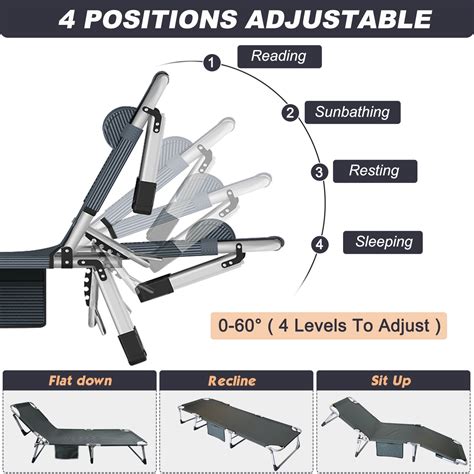 4 POSITIONS ADJUSTABLE

1 Reading

2 Sunbathing

3 Resting

4 Sleeping

0-60° ( 4 Levels To Adjust )

Flat down

Recline

Sit Up