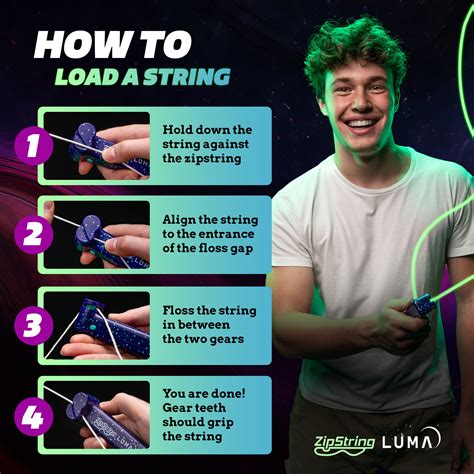 HOW TO
LOAD A STRING

1
Hold down the string against the zipstring

2
Align the string to the entrance of the floss gap

3
Floss the string in between the two gears

4
You are done! Gear teeth should grip the string

ZipString LUMA