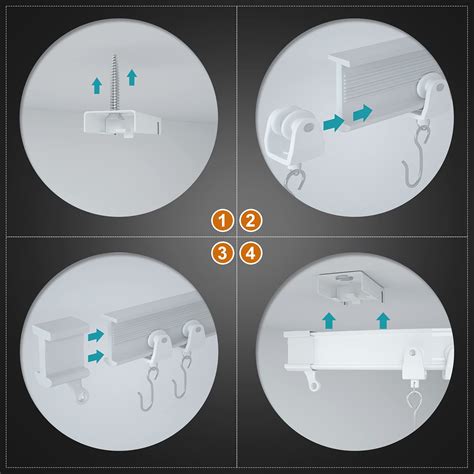 1 2
3 4