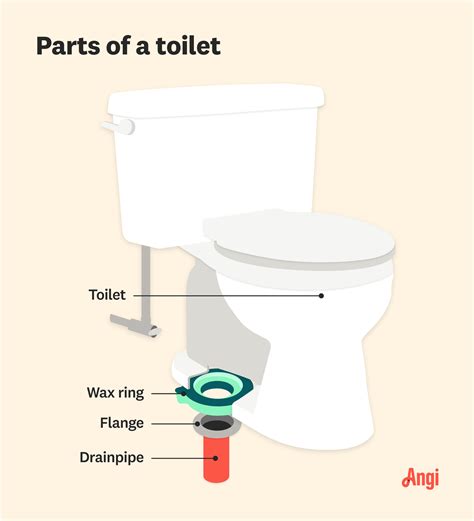 Parts of a toilet

Toilet

Wax ring

Flange

Drainpipe

Angi