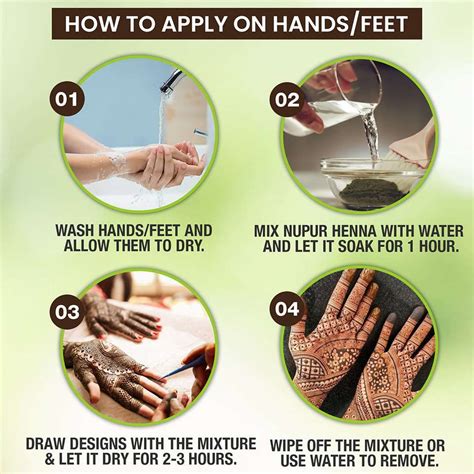 HOW TO APPLY ON HANDS/FEET

01

WASH HANDS/FEET AND ALLOW THEM TO DRY.

02

MIX NUPUR HENNA WITH WATER AND LET IT SOAK FOR 1 HOUR.

03

DRAW DESIGNS WITH THE MIXTURE & LET IT DRY FOR 2-3 HOURS.

04

WIPE OFF THE MIXTURE OR USE WATER TO REMOVE.