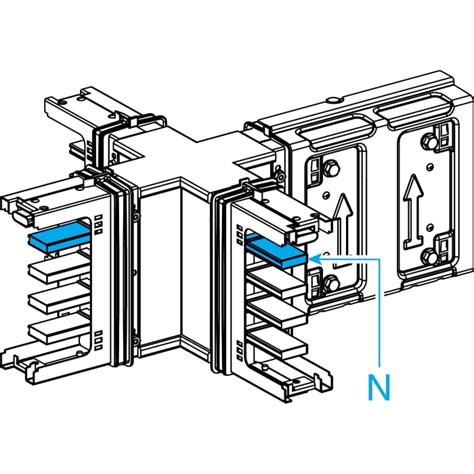 N