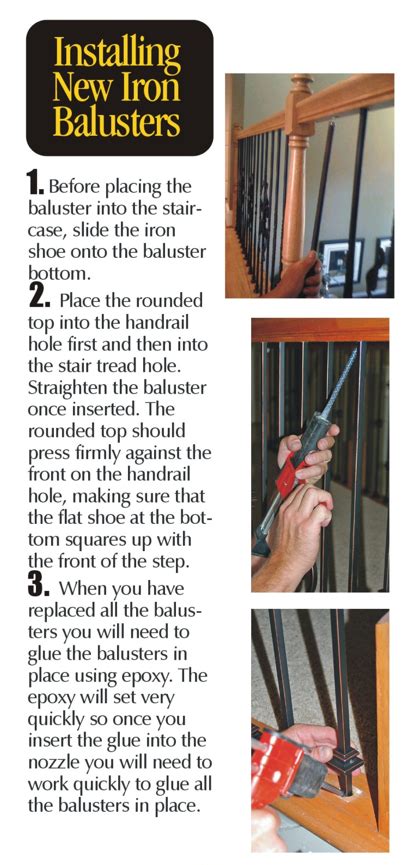 Installing New Iron Balusters

1. Before placing the baluster into the staircase, slide the iron shoe onto the baluster bottom.

2. Place the rounded top into the handrail hole first and then into the stair tread hole. Straighten the baluster once inserted. The rounded top should press firmly against the front on the handrail hole, making sure that the flat shoe at the bottom squares up with the front of the step.

3. When you have replaced all the balusters you will need to glue the balusters in place using epoxy. The epoxy will set very quickly so once you insert the glue into the nozzle you will need to work quickly to glue all the balusters in place.