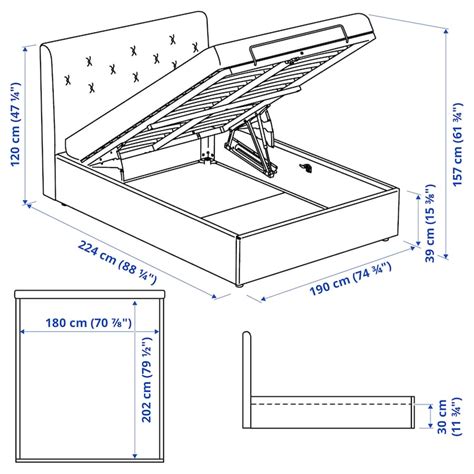 120 cm (47 ¼")

157 cm (61 ¾")

39 cm (15 ⅜")

224 cm (88 ¼")

190 cm (74 ¾")

180 cm (70 ⅞")

202 cm (79 ½")

30 cm (11 ¾")