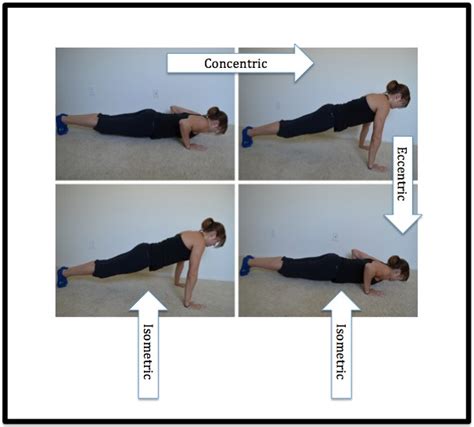 Concentric

Eccentric

Isometric

Isometric