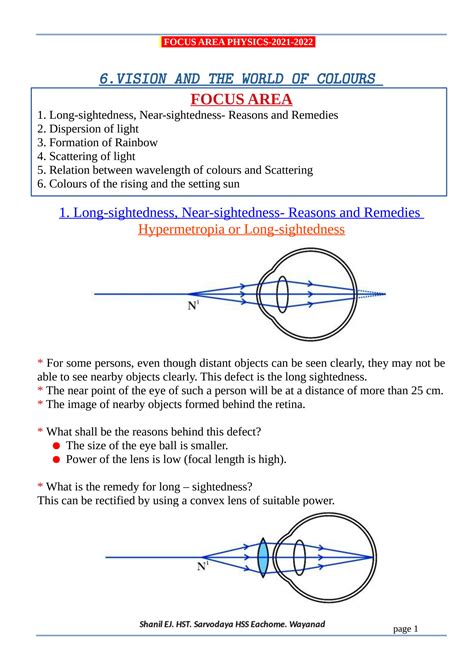 FOCUS AREA PHYSICS-2021-2022

6.VISION AND THE WORLD OF COLOURS

FOCUS AREA
1. Long-sightedness, Near-sightedness- Reasons and Remedies
2. Dispersion of light
3. Formation of Rainbow
4. Scattering of light
5. Relation between wavelength of colours and Scattering
6. Colours of the rising and the setting sun

1. Long-sightedness, Near-sightedness- Reasons and Remedies
Hypermetropia or Long-sightedness

$N^1$

* For some persons, even though distant objects can be seen clearly, they may not be able to see nearby objects clearly. This defect is the long sightedness.
* The near point of the eye of such a person will be at a distance of more than 25 cm.
* The image of nearby objects formed behind the retina.

* What shall be the reasons behind this defect?
● The size of the eye ball is smaller.
● Power of the lens is low (focal length is high).

* What is the remedy for long – sightedness?
This can be rectified by using a convex lens of suitable power.

$N^1$

Shanil EJ. HST. Sarvodaya HSS Eachome. Wayanad
page 1