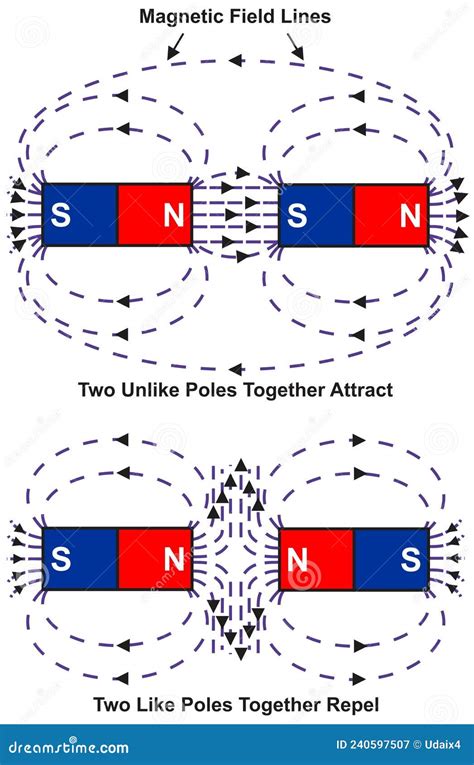 Magnetic Field Lines

S N S N

Two Unlike Poles Together Attract

S N N S

Two Like Poles Together Repel

dreamstime.com

ID 240597507 © Udaix4