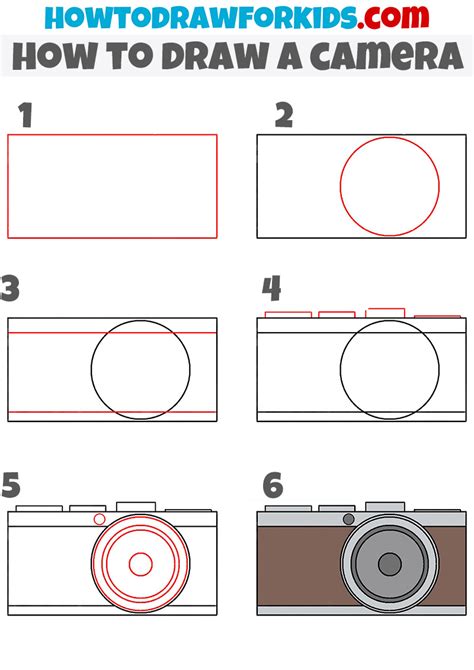 HOWTODRAWFORKIDS.com
HOW TO DRAW A CAMERA

1

2

3

4

5

6