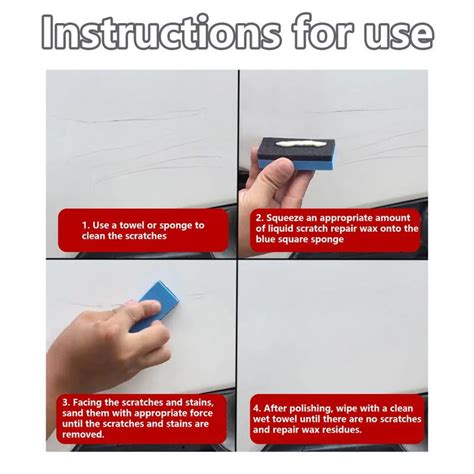 Instructions for use

1. Use a towel or sponge to clean the scratches

2. Squeeze an appropriate amount of liquid scratch repair wax onto the blue square sponge

3. Facing the scratches and stains, sand them with appropriate force until the scratches and stains are removed.

4. After polishing, wipe with a clean wet towel until there are no scratches and repair wax residues.