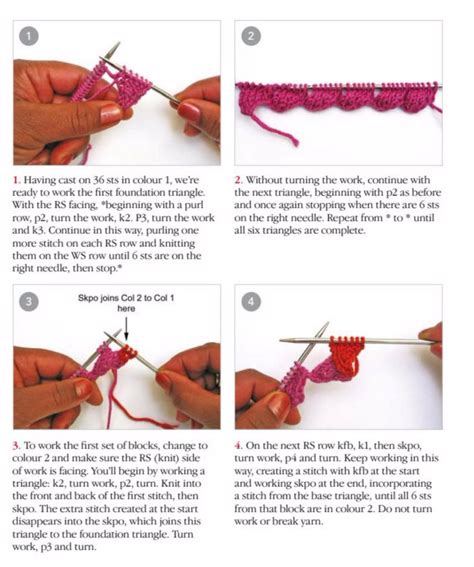 1

1. Having cast on 36 sts in colour 1, we're ready to work the first foundation triangle. With the RS facing, *beginning with a purl row, p2, turn the work, k2. P3, turn the work and k3. Continue in this way, purling one more stitch on each RS row and knitting them on the WS row until 6 sts are on the right needle, then stop.*

2

2. Without turning the work, continue with the next triangle, beginning with p2 as before and once again stopping when there are 6 sts on the right needle. Repeat from * to * until all six triangles are complete.

3

Skpo joins Col 2 to Col 1 here

3. To work the first set of blocks, change to colour 2 and make sure the RS (knit) side of work is facing. You'll begin by working a triangle: k2, turn work, p2, turn. Knit into the front and back of the first stitch, then skpo. The extra stitch created at the start disappears into the skpo, which joins this triangle to the foundation triangle. Turn work, p3 and turn.

4

4. On the next RS row kfb, k1, then skpo, turn work, p4 and turn. Keep working in this way, creating a stitch with kfb at the start and working skpo at the end, incorporating a stitch from the base triangle, until all 6 sts from that block are in colour 2. Do not turn work or break yarn.