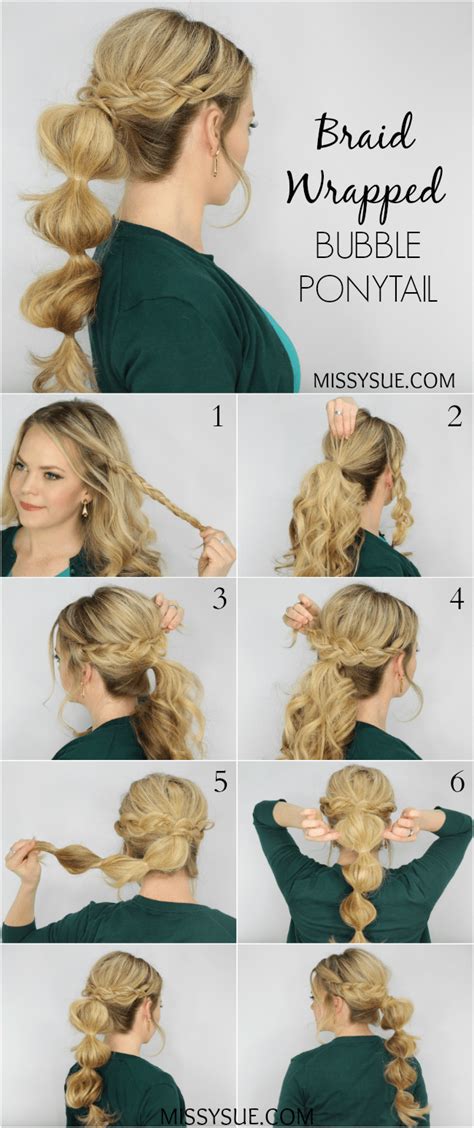 Braid Wrapped BUBBLE PONYTAIL

MISSYSUE.COM

1

2

3

4

5

6

MISSYSUE.COM